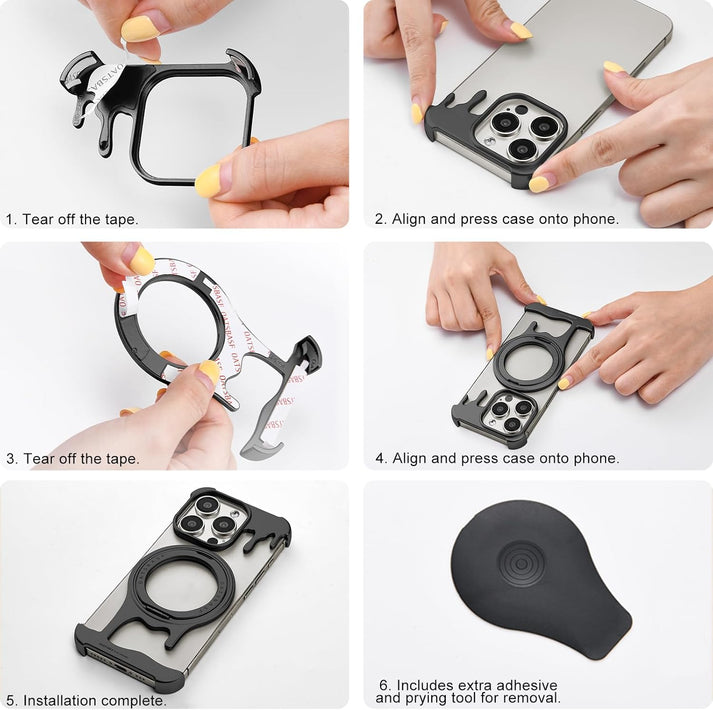 1. Tear off the tape.

2. Align and press case onto phone.

3. Tear off the tape.

4. Align and press case onto phone.

5. Installation complete.

6. Includes extra adhesive and prying tool for removal.